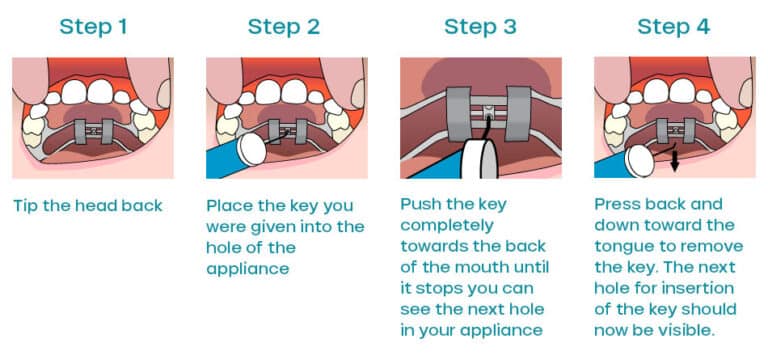 Step 1

Tip the head back

Step 2

Place the key you were given into the hole of the appliance

Step 3

Push the key completely towards the back of the mouth until it stops you can see the next hole in your appliance

Step 4

Press back and down toward the tongue to remove the key. The next hole for insertion of the key should now be visible.