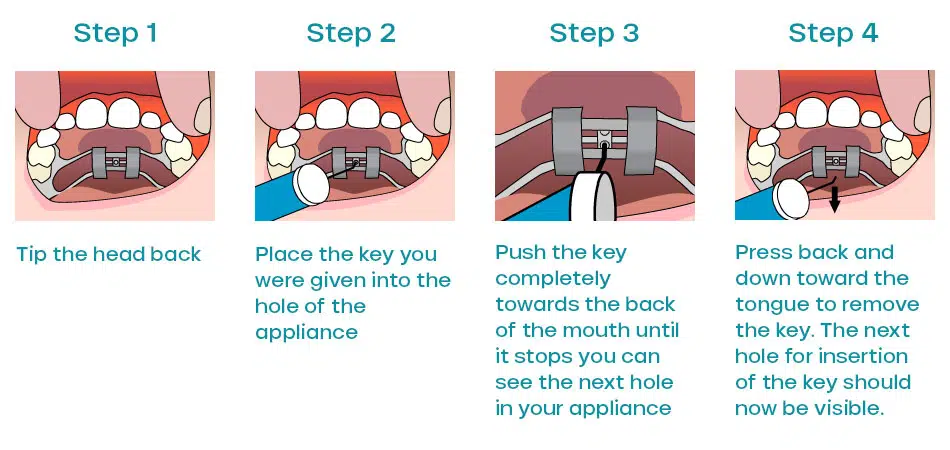 Step 1

Tip the head back

Step 2

Place the key you were given into the hole of the appliance

Step 3

Push the key completely towards the back of the mouth until it stops you can see the next hole in your appliance

Step 4

Press back and down toward the tongue to remove the key. The next hole for insertion of the key should now be visible.