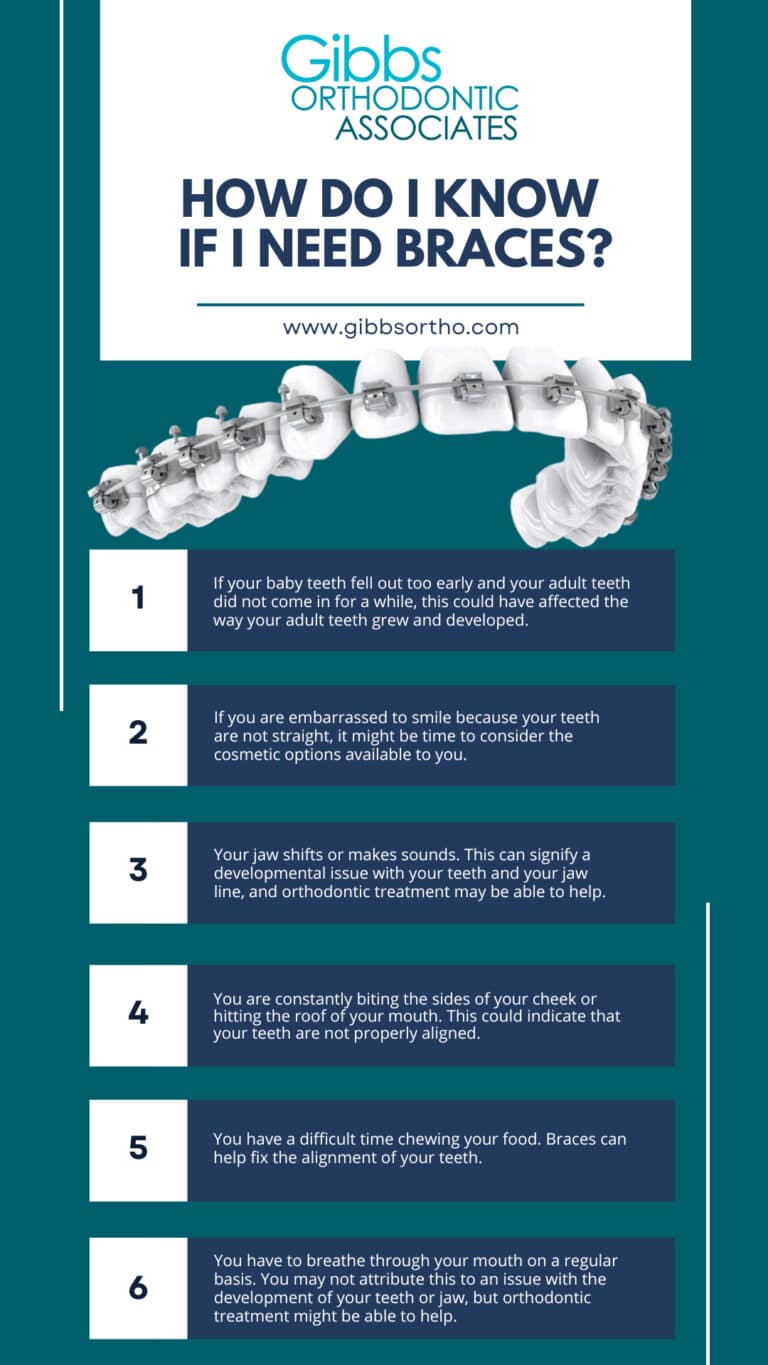 Gibbs
ORTHODONTIC
ASSOCIATES

HOW DO I KNOW IF I NEED BRACES?

www.gibbsortho.com

1

If your baby teeth fell out too early and your adult teeth did not come in for a while, this could have affected the way your adult teeth grew and developed.

2

If you are embarrassed to smile because your teeth are not straight, it might be time to consider the cosmetic options available to you.

3

Your jaw shifts or makes sounds. This can signify a developmental issue with your teeth and your jaw line, and orthodontic treatment may be able to help.

4

You are constantly biting the sides of your cheek or hitting the roof of your mouth. This could indicate that your teeth are not properly aligned.

5

You have a difficult time chewing your food. Braces can help fix the alignment of your teeth.

6

You have to breathe through your mouth on a regular basis. You may not attribute this to an issue with the development of your teeth or jaw, but orthodontic treatment might be able to help.