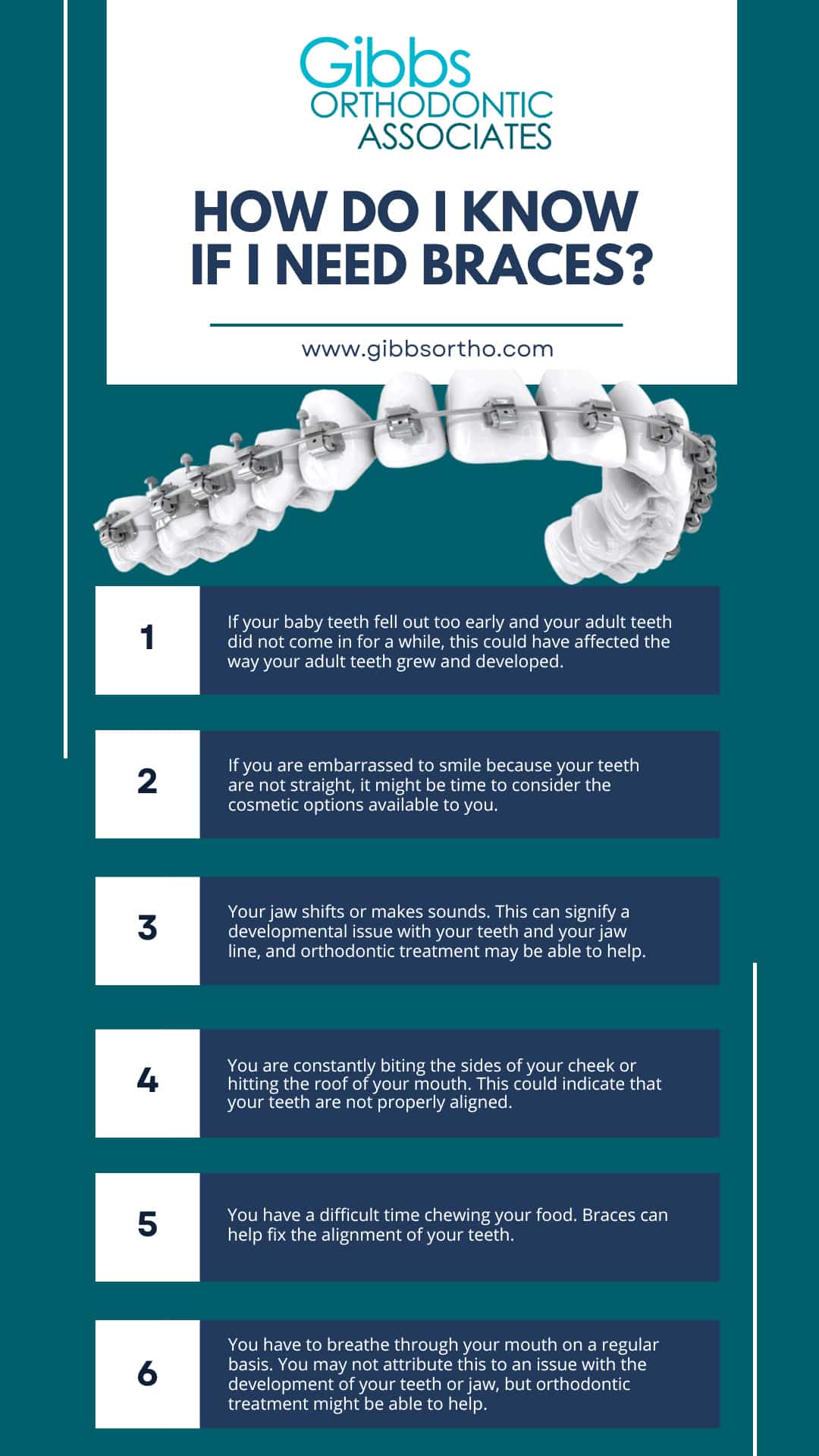 Gibbs
ORTHODONTIC
ASSOCIATES

HOW DO I KNOW IF I NEED BRACES?

www.gibbsortho.com

1

If your baby teeth fell out too early and your adult teeth did not come in for a while, this could have affected the way your adult teeth grew and developed.

2

If you are embarrassed to smile because your teeth are not straight, it might be time to consider the cosmetic options available to you.

3

Your jaw shifts or makes sounds. This can signify a developmental issue with your teeth and your jaw line, and orthodontic treatment may be able to help.

4

You are constantly biting the sides of your cheek or hitting the roof of your mouth. This could indicate that your teeth are not properly aligned.

5

You have a difficult time chewing your food. Braces can help fix the alignment of your teeth.

6

You have to breathe through your mouth on a regular basis. You may not attribute this to an issue with the development of your teeth or jaw, but orthodontic treatment might be able to help.